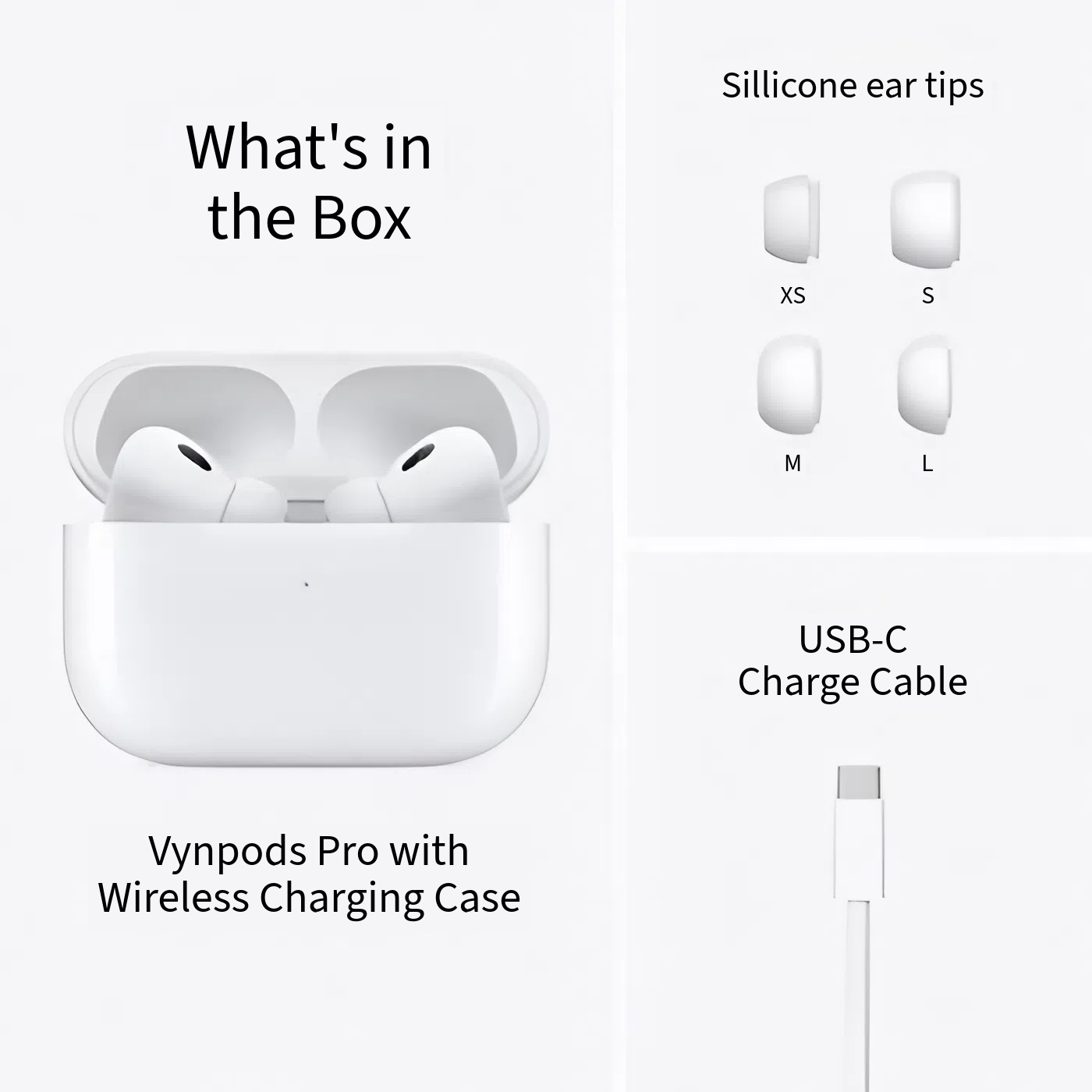 What's in the Box

Vynpods Pro with Wireless Charging Case

Sillicone ear tips

XS

S

M

L

USB-C Charge Cable